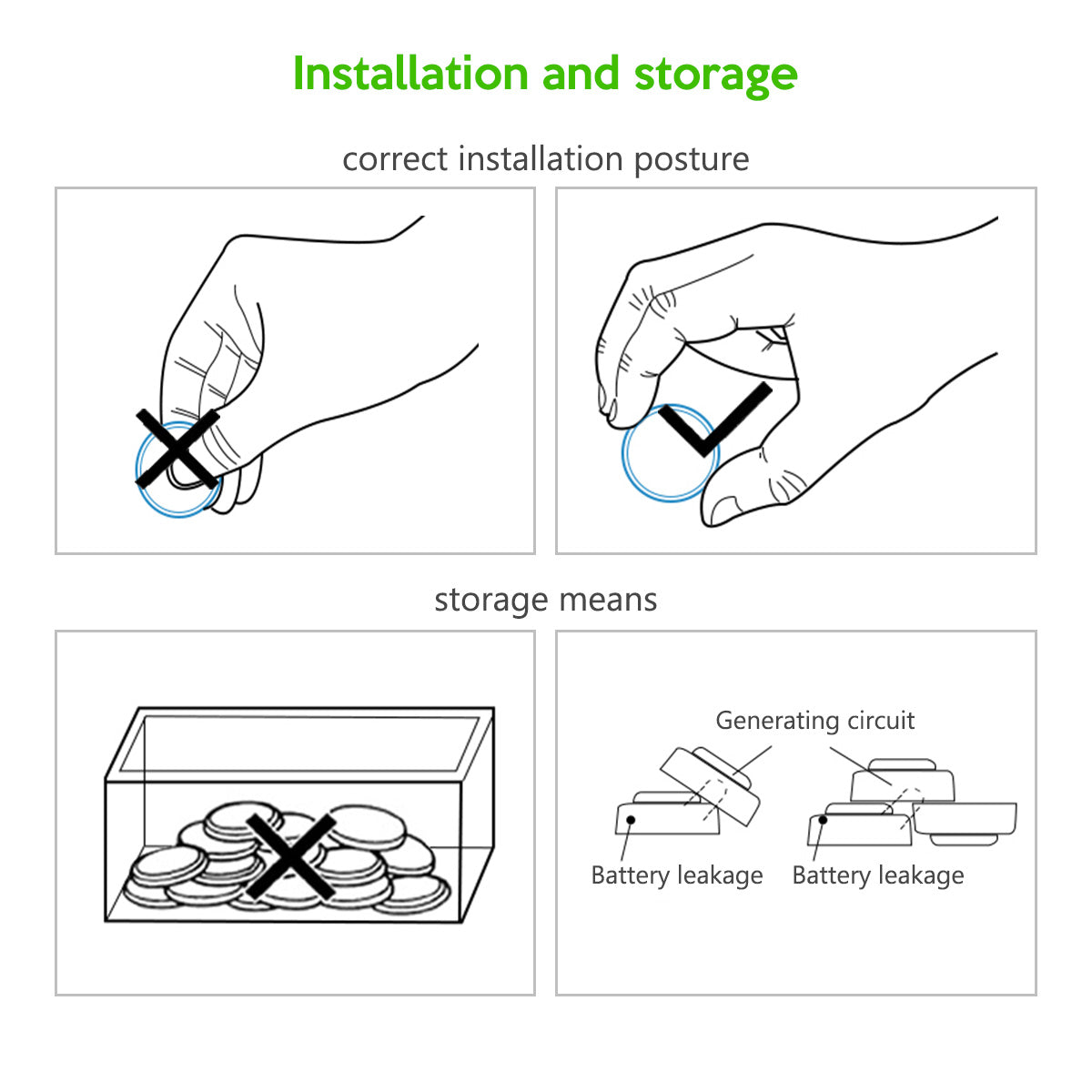 Installation and storage

correct installation posture

storage means

Generating circuit

Battery leakage

Battery leakage