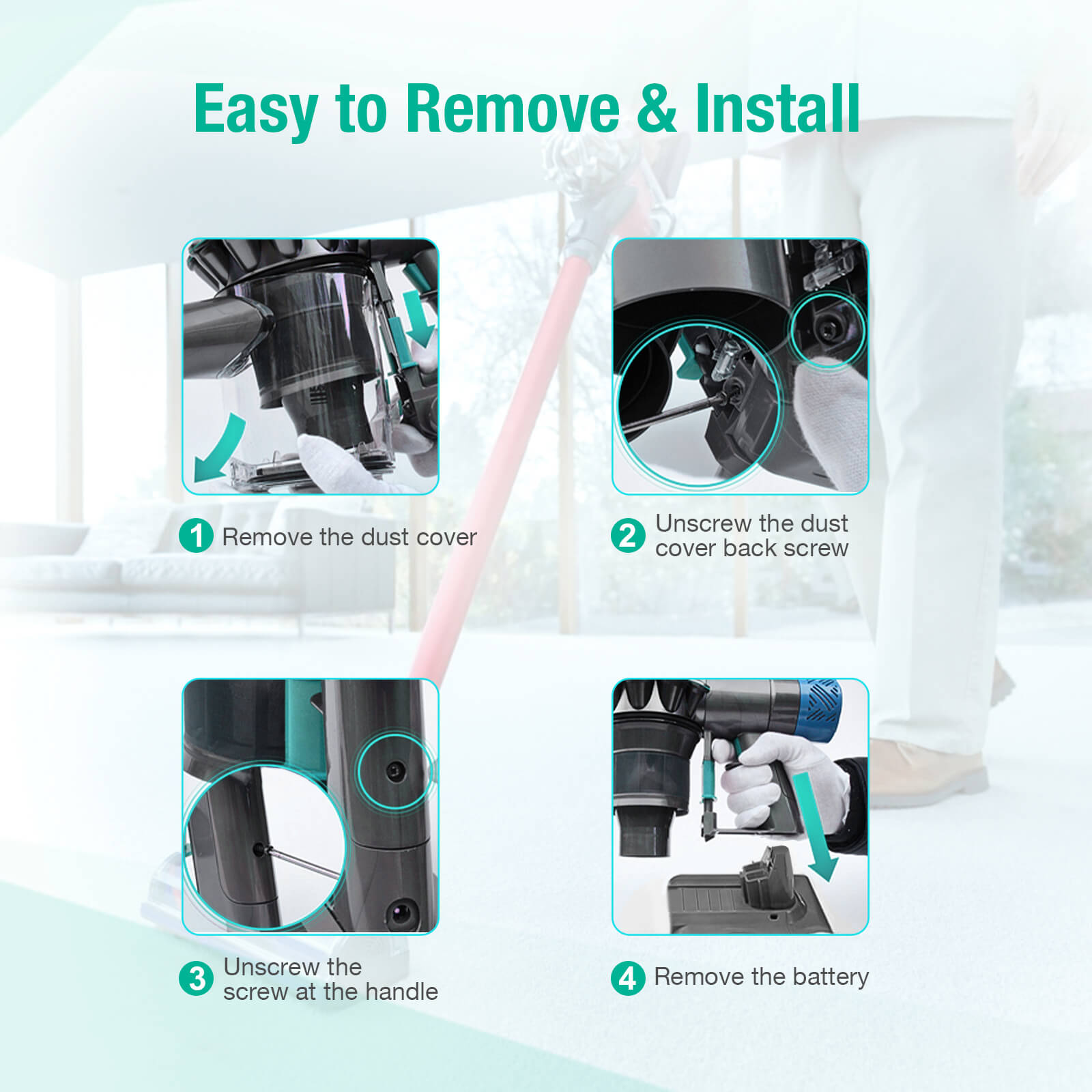 Easy to Remove & Install

1 Remove the dust cover

2 Unscrew the dust cover back screw

3 Unscrew the screw at the handle

4 Remove the battery