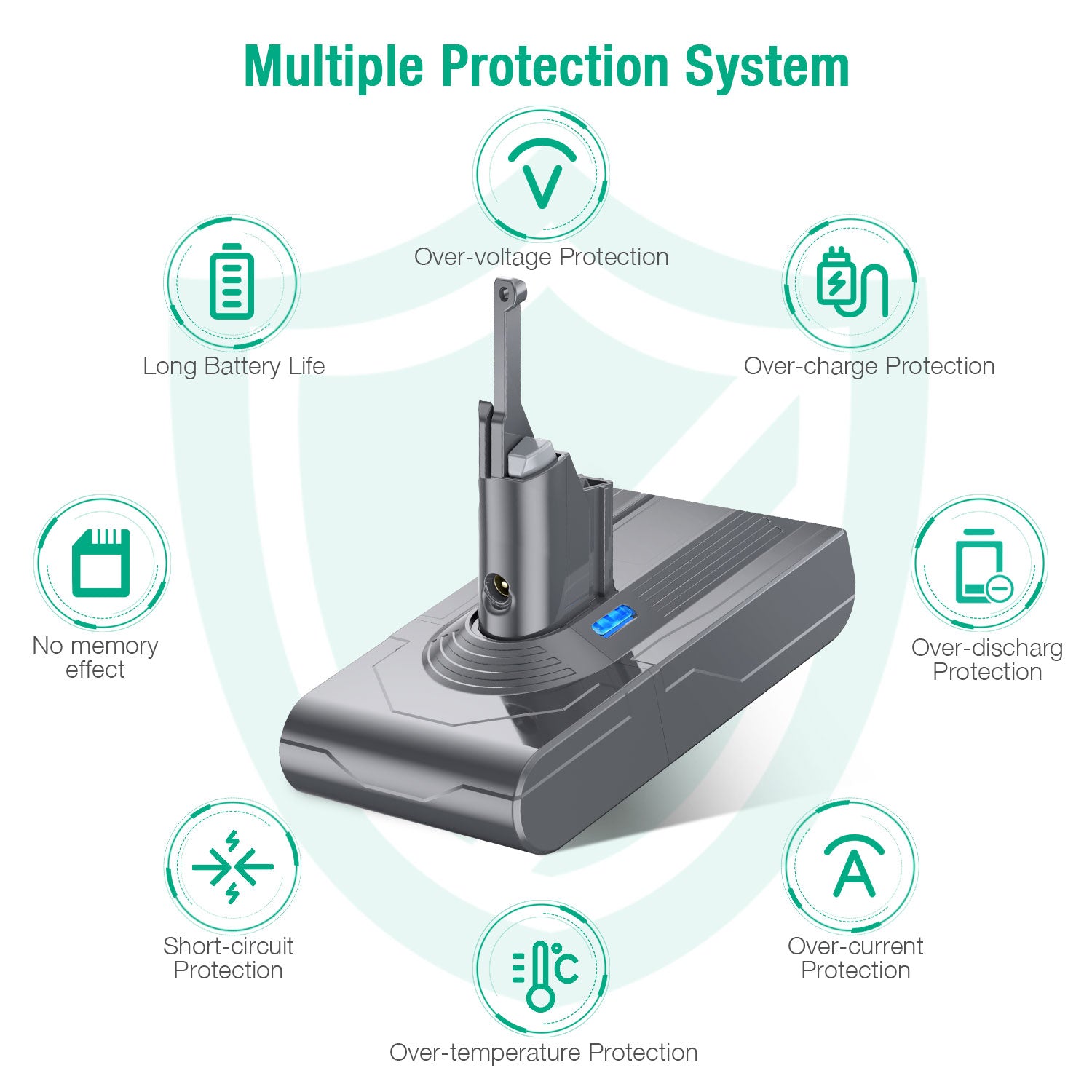 Multiple Protection System

V

Over-voltage Protection

Long Battery Life

Over-charge Protection

No memory effect

Over-discharg Protection

Short-circuit Protection

A

Over-current Protection

°C

Over-temperature Protection