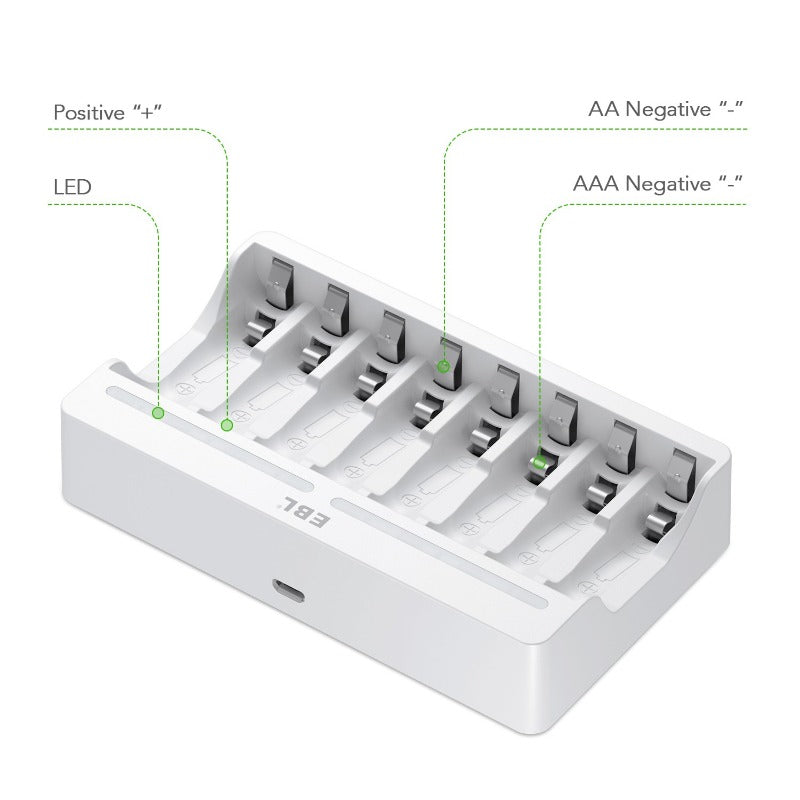 Positive "+"

LED

AA Negative "-"

AAA Negative "-"

EBL