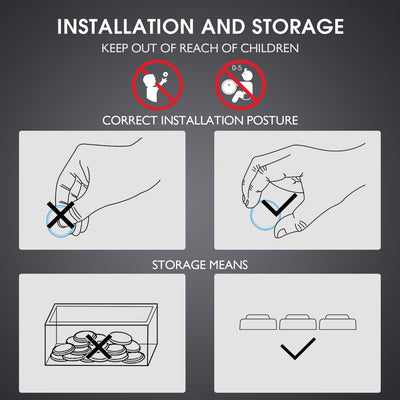 INSTALLATION AND STORAGE

KEEP OUT OF REACH OF CHILDREN

0-5

CORRECT INSTALLATION POSTURE

STORAGE MEANS